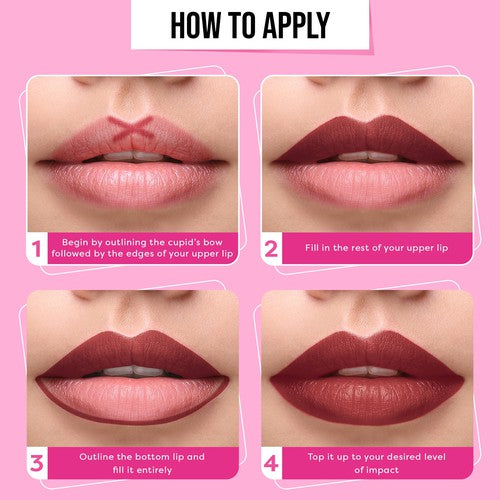 HOW TO APPLY

1 Begin by outlining the cupid's bow followed by the edges of your upper lip

2 Fill in the rest of your upper lip

3 Outline the bottom lip and fill it entirely

4 Top it up to your desired level of impact