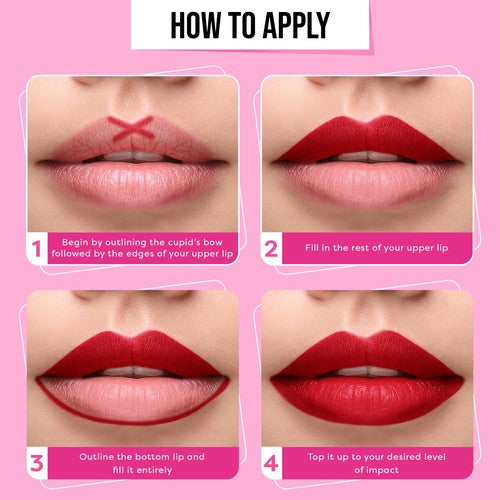 HOW TO APPLY

1 Begin by outlining the cupid's bow followed by the edges of your upper lip

2 Fill in the rest of your upper lip

3 Outline the bottom lip and fill it entirely

4 Top it up to your desired level of impact