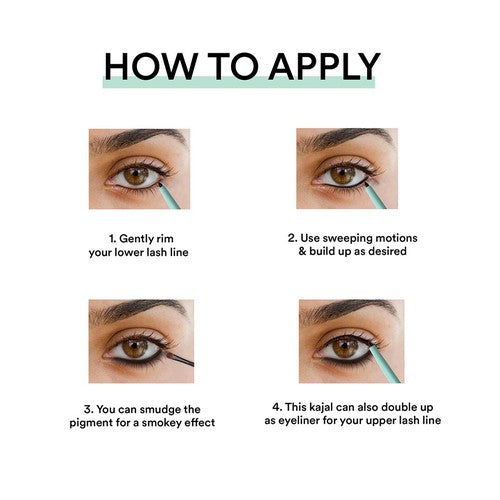 HOW TO APPLY

1. Gently rim your lower lash line

2. Use sweeping motions & build up as desired

3. You can smudge the pigment for a smokey effect

4. This kajal can also double up as eyeliner for your upper lash line