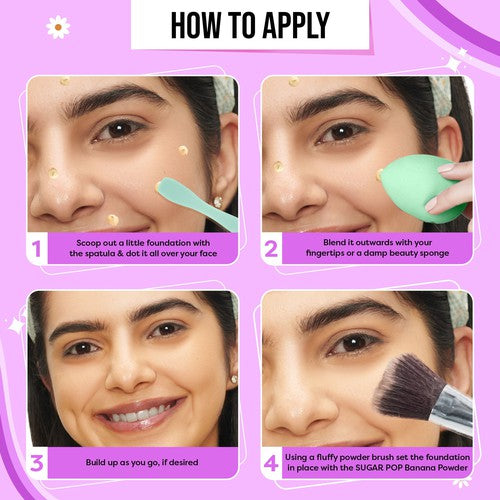 HOW TO APPLY

1 Scoop out a little foundation with the spatula & dot it all over your face

2 Blend it outwards with your fingertips or a damp beauty sponge

3 Build up as you go, if desired

4 Using a fluffy powder brush set the foundation in place with the SUGAR POP Banana Powder