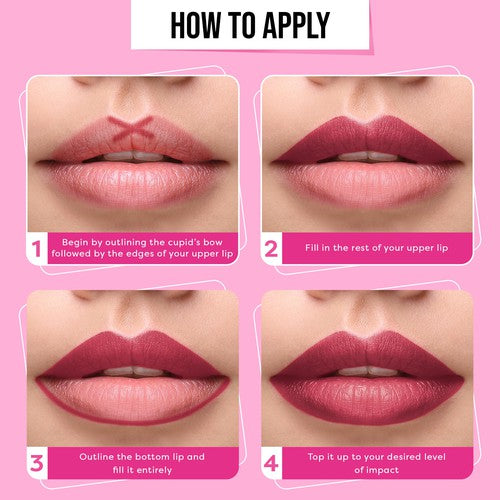 HOW TO APPLY

1 Begin by outlining the cupid's bow followed by the edges of your upper lip

2 Fill in the rest of your upper lip

3 Outline the bottom lip and fill it entirely

4 Top it up to your desired level of impact