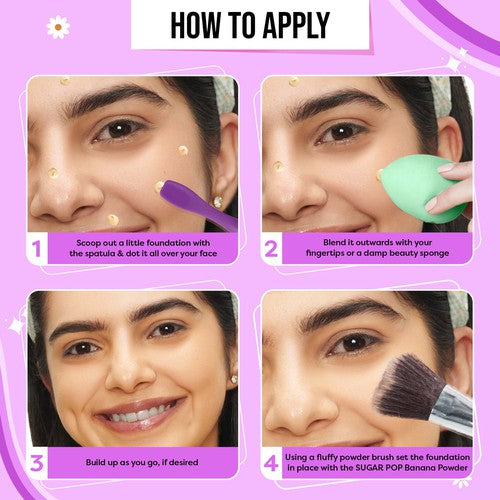 HOW TO APPLY

1 Scoop out a little foundation with the spatula & dot it all over your face

2 Blend it outwards with your fingertips or a damp beauty sponge

3 Build up as you go, if desired

4 Using a fluffy powder brush set the foundation in place with the SUGAR POP Banana Powder